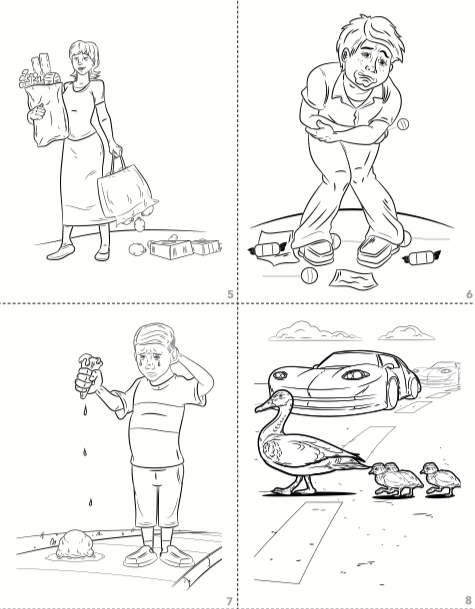 5

6

7

8