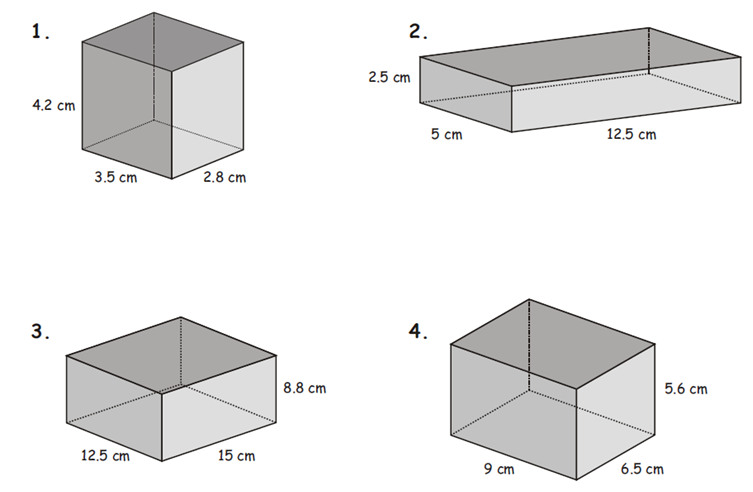 1.

4.2 cm

3.5 cm

2.8 cm

2.

2.5 cm

5 cm

12.5 cm

3.

8.8 cm

12.5 cm

15 cm

4.

5.6 cm

9 cm

6.5 cm