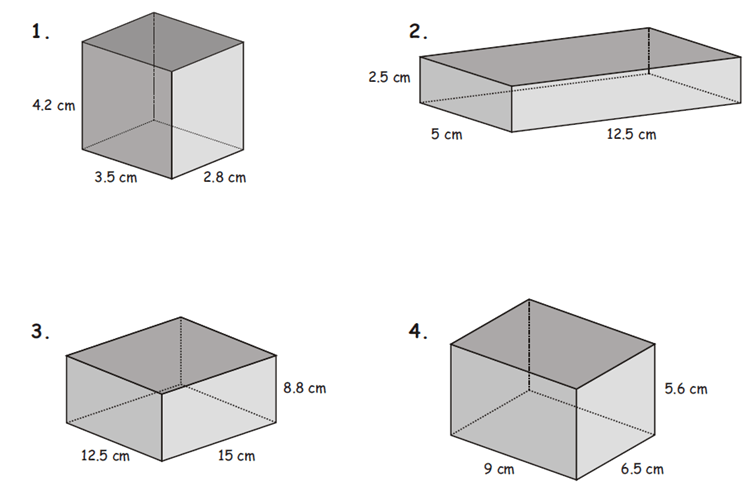 1.

4.2 cm

3.5 cm

2.8 cm

2.

2.5 cm

5 cm

12.5 cm

3.

8.8 cm

12.5 cm

15 cm

4.

5.6 cm

9 cm

6.5 cm