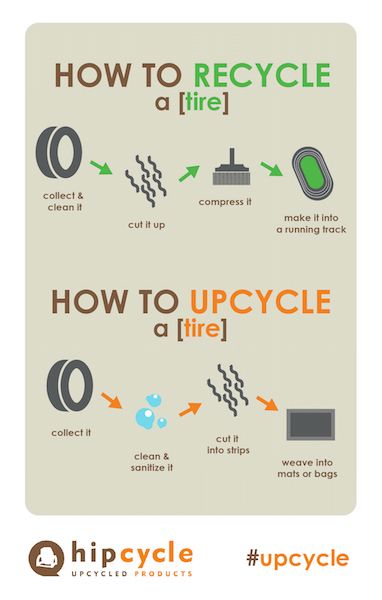 HOW TO RECYCLE
a [tire]

collect & clean it

cut it up

compress it

make it into a running track

HOW TO UPCYCLE
a [tire]

collect it

clean & sanitize it

cut it into strips

weave into mats or bags

hipcycle
UPCYCLED PRODUCTS

#upcycle