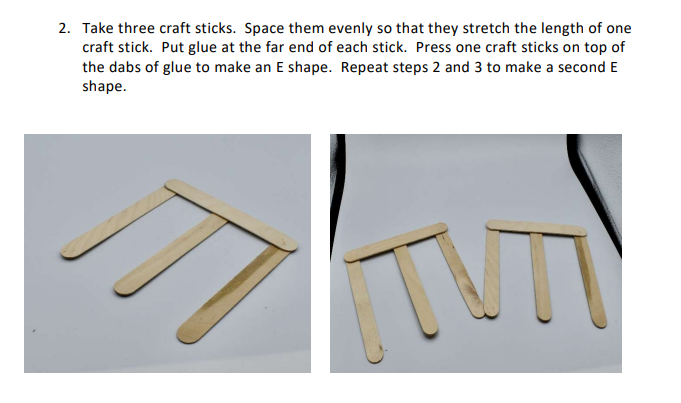 2. Take three craft sticks. Space them evenly so that they stretch the length of one craft stick. Put glue at the far end of each stick. Press one craft sticks on top of the dabs of glue to make an E shape. Repeat steps 2 and 3 to make a second E shape.