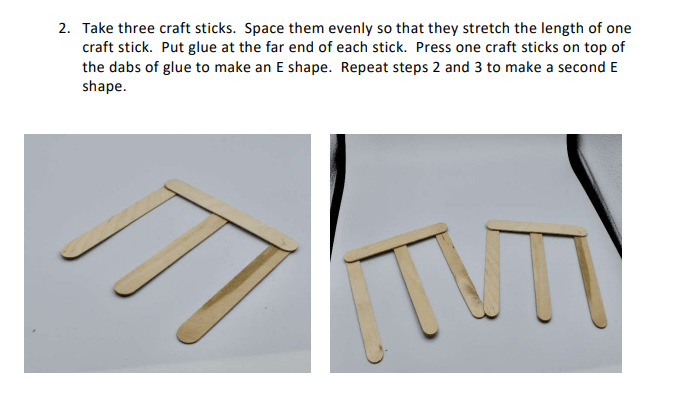 2. Take three craft sticks. Space them evenly so that they stretch the length of one craft stick. Put glue at the far end of each stick. Press one craft sticks on top of the dabs of glue to make an E shape. Repeat steps 2 and 3 to make a second E shape.